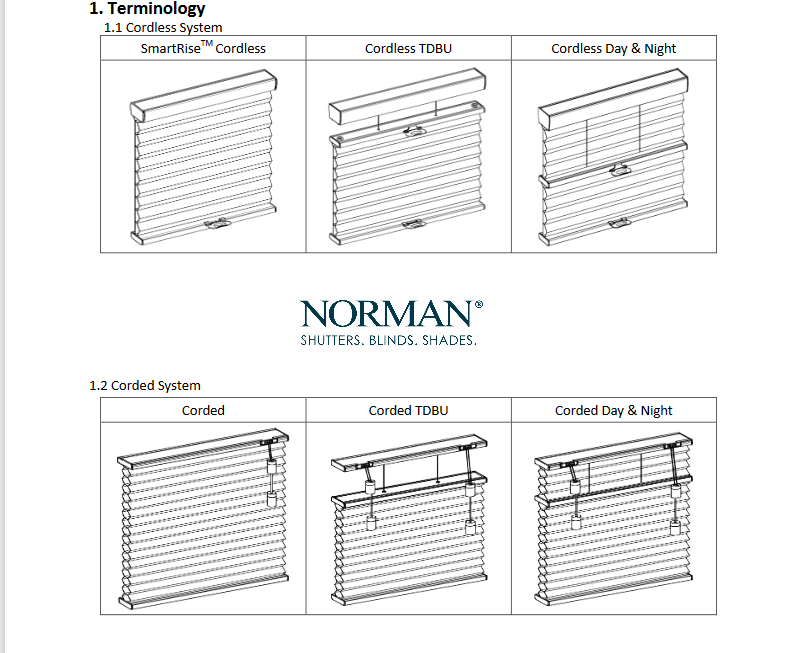 1. Terminology

1.1 Cordless System

| SmartRise$^{TM}$ Cordless | Cordless TDBU | Cordless Day & Night |
|---|---|---|
| | | |

NORMAN®
SHUTTERS. BLINDS. SHADES.

1.2 Corded System

| Corded | Corded TDBU | Corded Day & Night |
|---|---|---|
| | | |